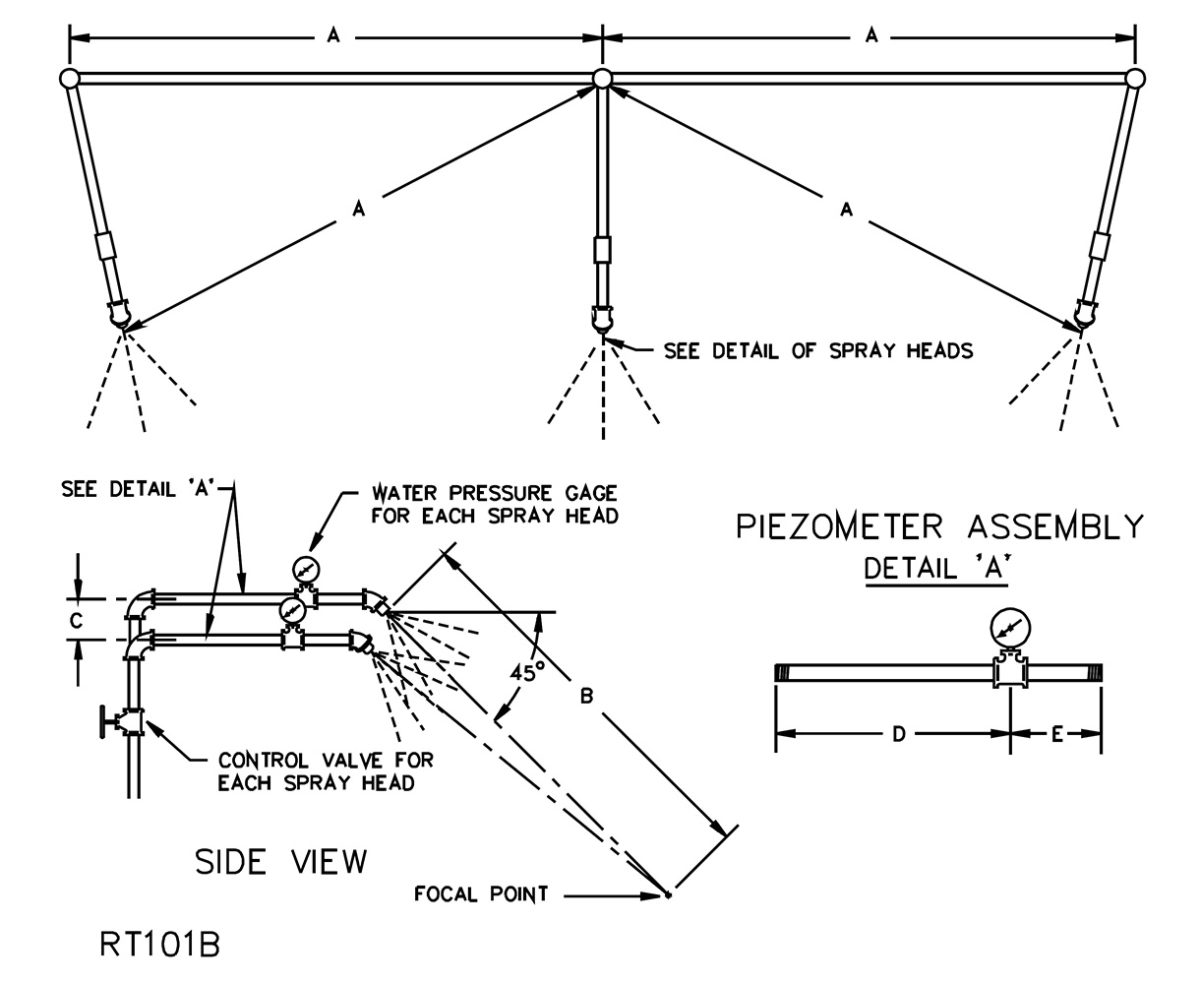 A A

A A

SEE DETAIL OF SPRAY HEADS

SEE DETAIL 'A'

WATER PRESSURE GAGE FOR EACH SPRAY HEAD

C

45°

B

CONTROL VALVE FOR EACH SPRAY HEAD

SIDE VIEW

FOCAL POINT

PIEZOMETER ASSEMBLY
DETAIL 'A'

D

E

RT101B